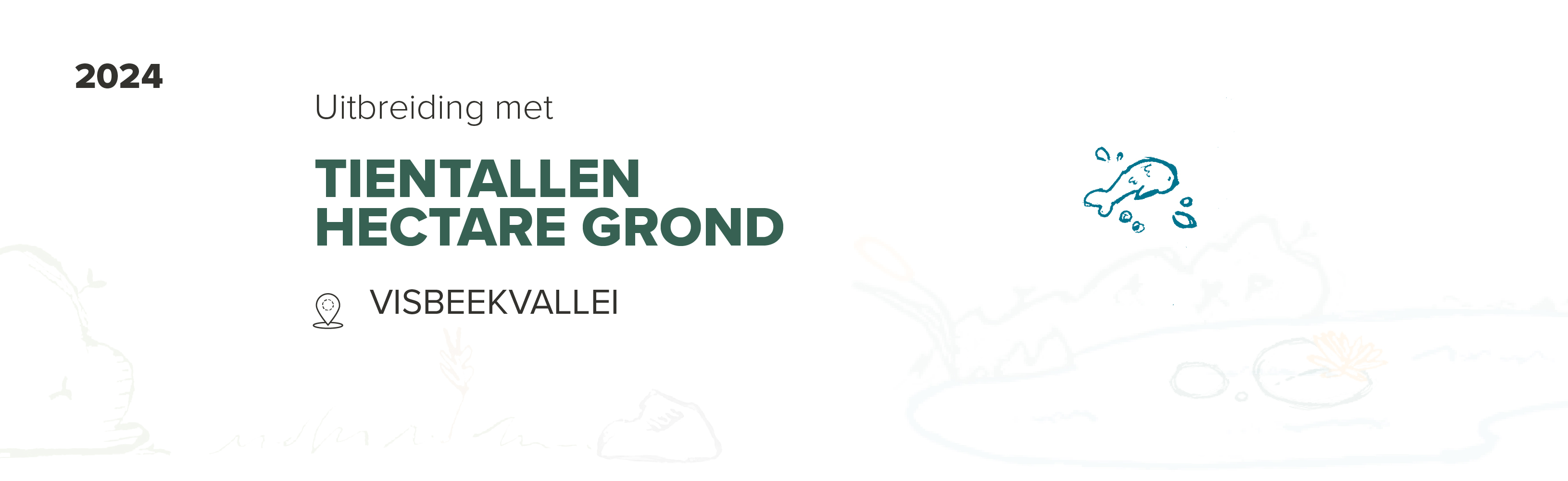 2024

Uitbreiding met

TIENTALLEN HECTARE GROND

VISBEEKVALLEI